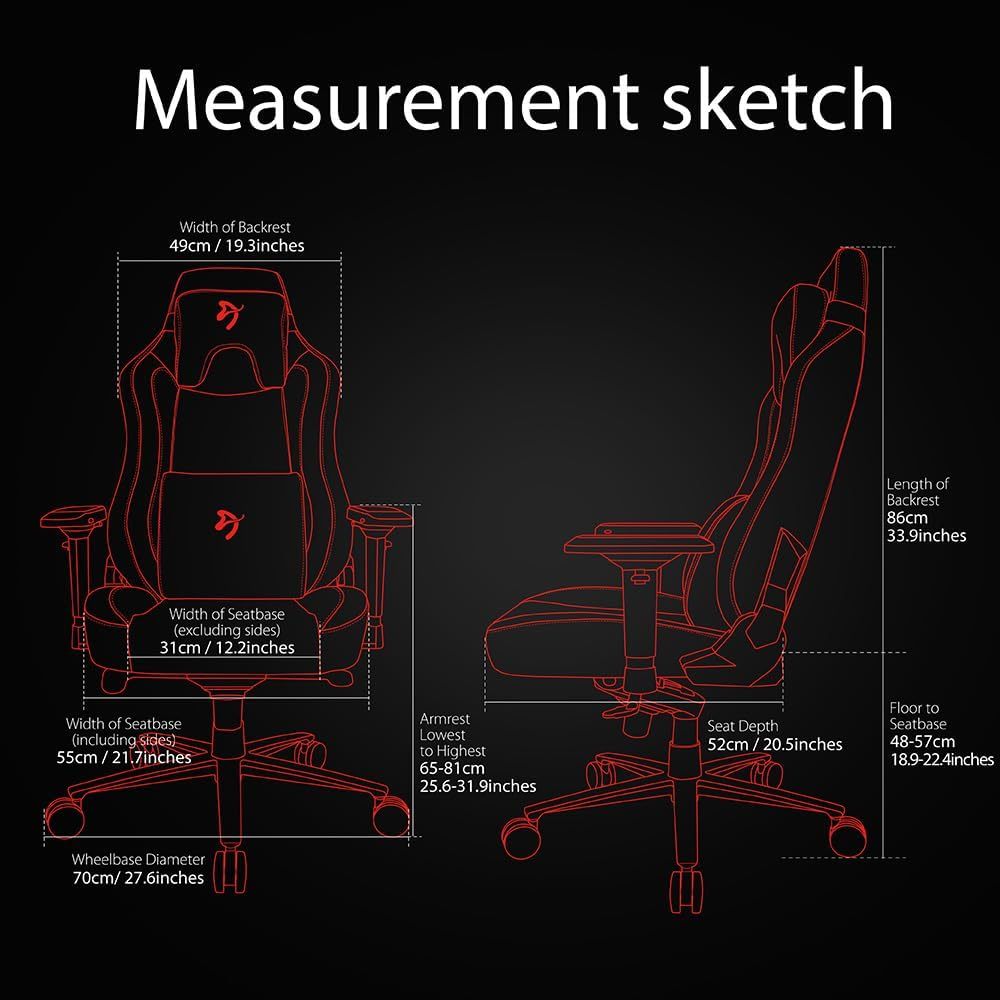 Measurement sketch

Width of Backrest
49cm / 19.3inches

Width of Seatbase
(excluding sides)
31cm / 12.2inches

Width of Seatbase
(including sides)
55cm / 21.7inches

Wheelbase Diameter
70cm/ 27.6inches

Armrest
Lowest
to Highest
65-81cm
25.6-31.9inches

Seat Depth
52cm / 20.5inches

Length of
Backrest
86cm
33.9inches

Floor to
Seatbase
48-57cm
18.9-22.4inches