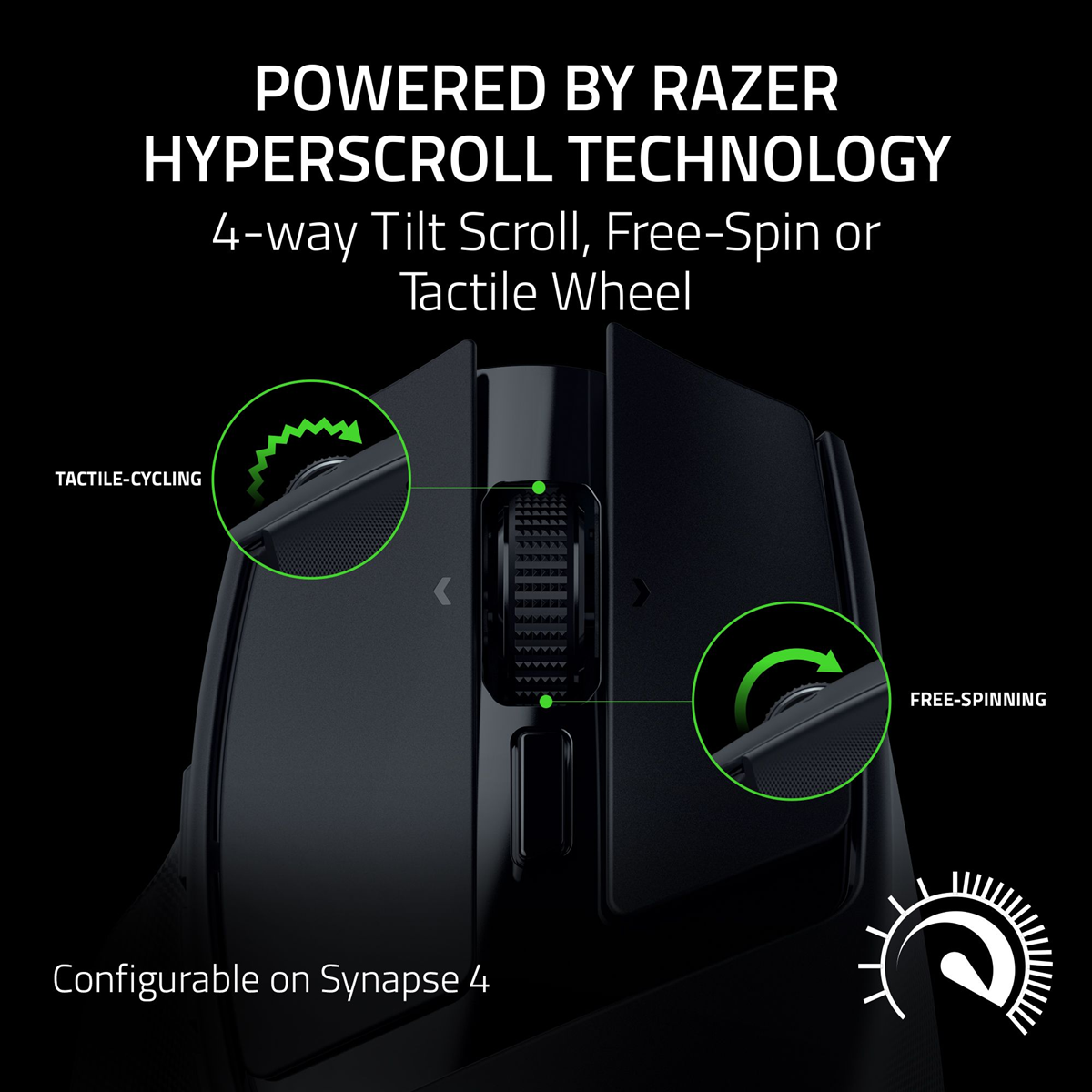 POWERED BY RAZER HYPERSCROLL TECHNOLOGY

4-way Tilt Scroll, Free-Spin or Tactile Wheel

TACTILE-CYCLING

FREE-SPINNING

Configurable on Synapse 4