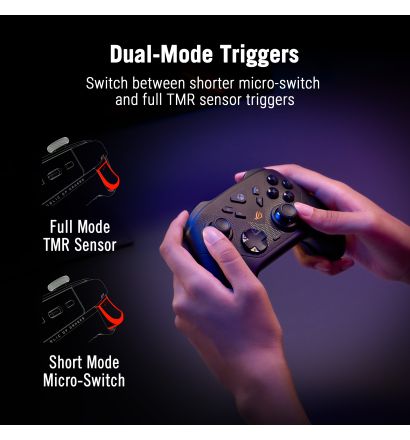 Dual-Mode Triggers

Switch between shorter micro-switch and full TMR sensor triggers

Full Mode
TMR Sensor

Short Mode
Micro-Switch