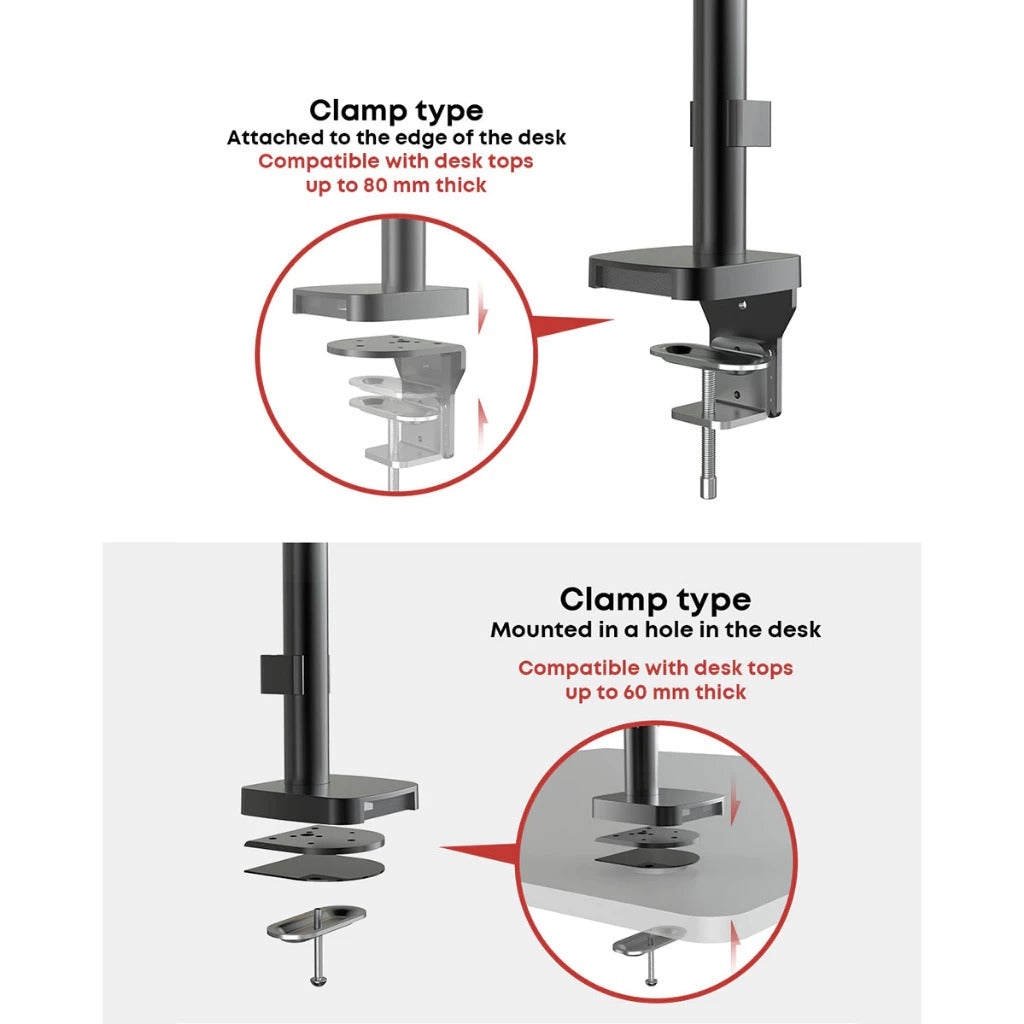 Clamp type
Attached to the edge of the desk
Compatible with desk tops up to 80 mm thick

Clamp type
Mounted in a hole in the desk
Compatible with desk tops up to 60 mm thick