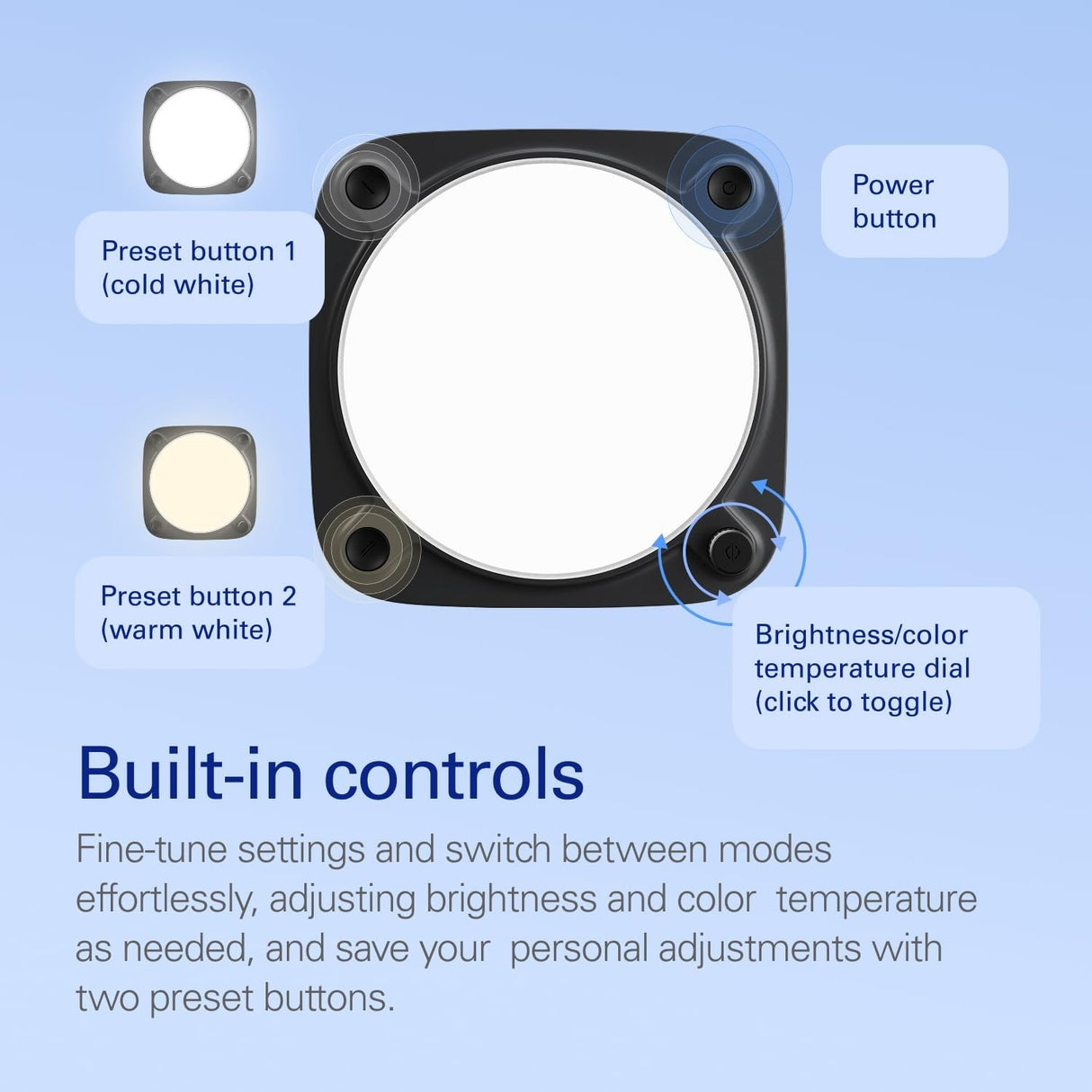 Preset button 1 (cold white)

Power button

Preset button 2 (warm white)

Brightness/color temperature dial (click to toggle)

Built-in controls

Fine-tune settings and switch between modes effortlessly, adjusting brightness and color temperature as needed, and save your personal adjustments with two preset buttons.